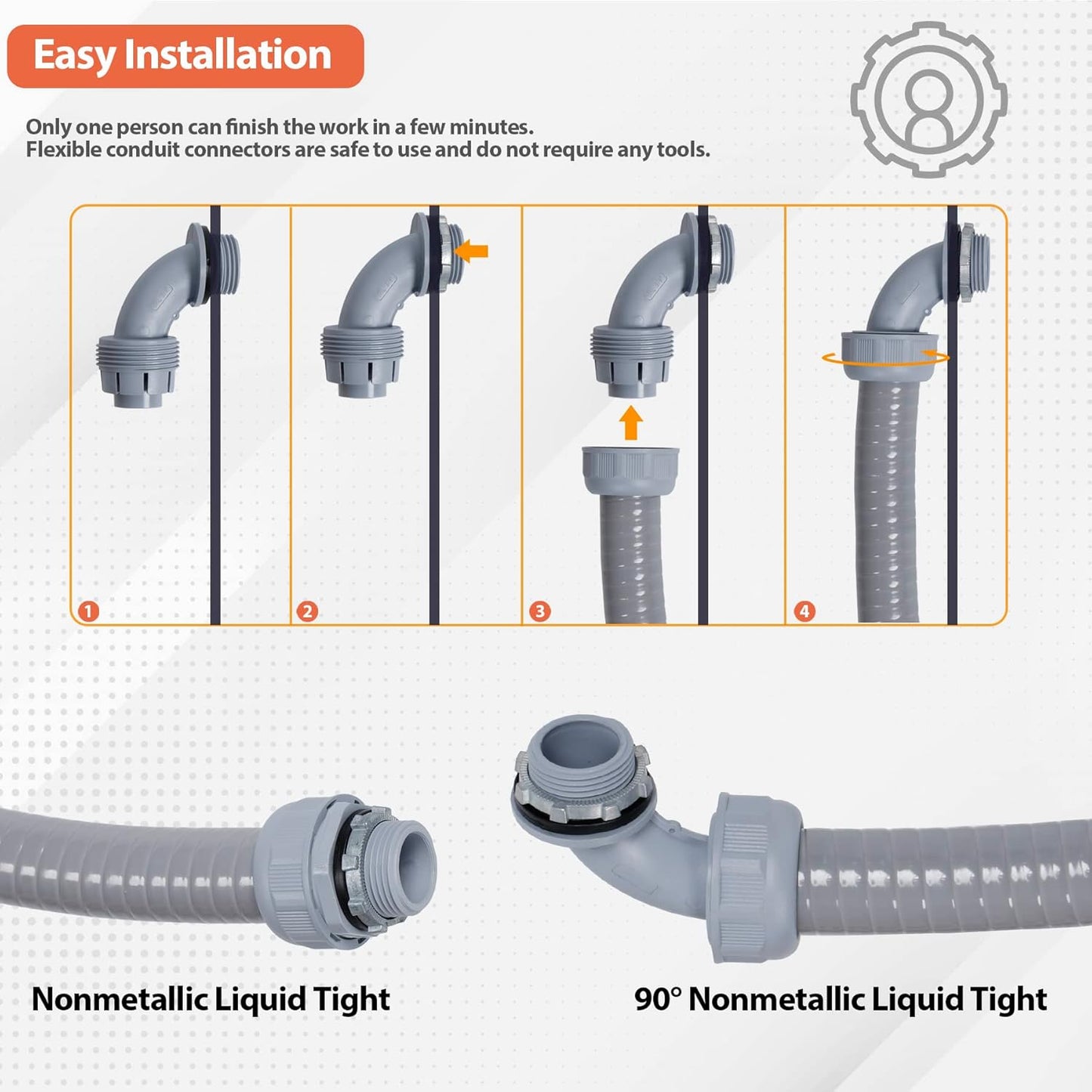 Easy Installation

Only one person can finish the work in a few minutes.
Flexible conduit connectors are safe to use and do not require any tools.

1

2

3

4

Nonmetallic Liquid Tight

90° Nonmetallic Liquid Tight